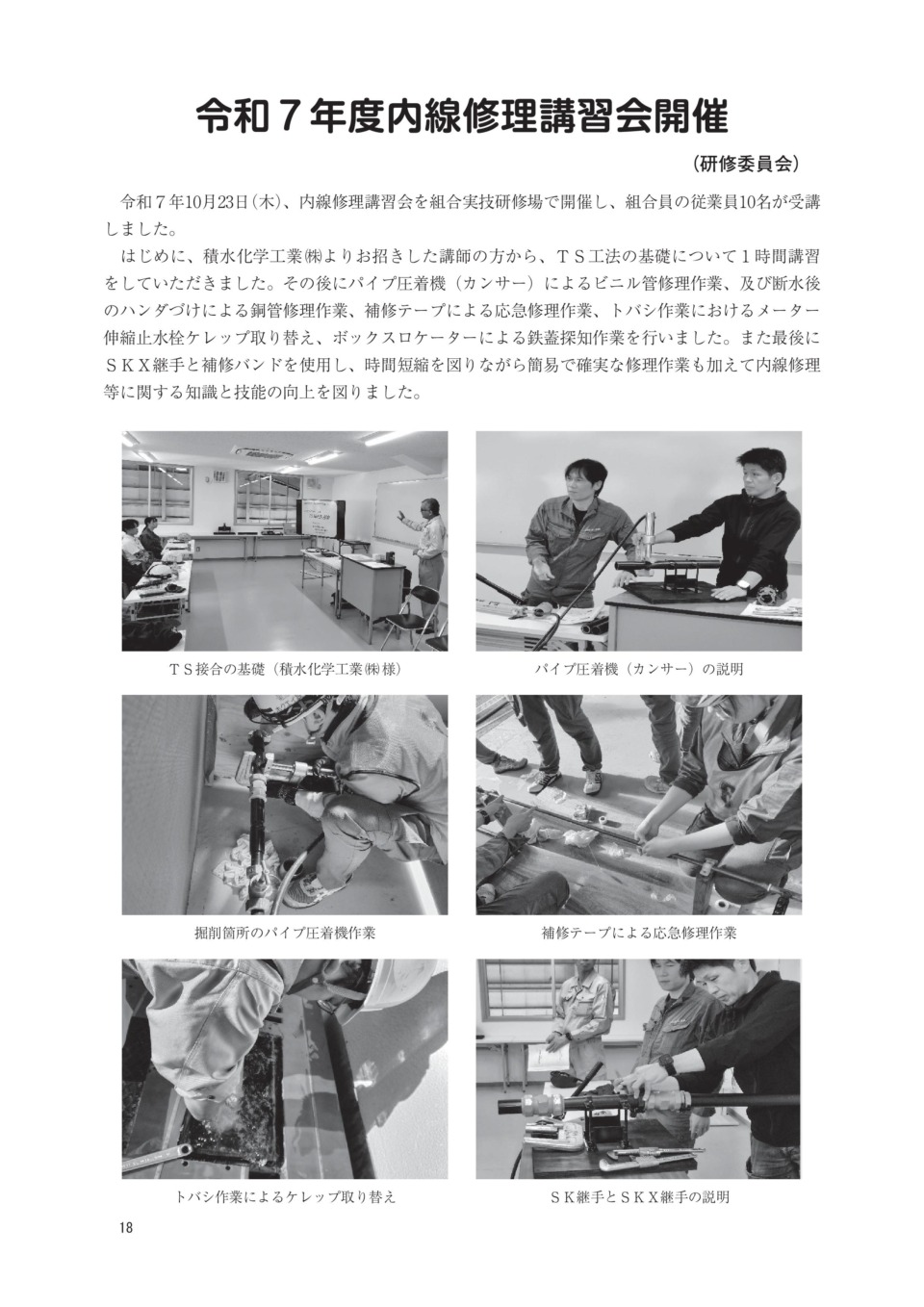 令和７年度内線修理講習会開催

（研修委員会）

令和７年10月23日(木)、内線修理講習会を組合実技研修場で開催し、組合員の従業員10名が受講しました。

はじめに、積水化学工業㈱よりお招きした講師の方から、ＴＳ工法の基礎について１時間講習をしていただきました。その後にパイプ圧着機（カンサー）によるビニル管修理作業、及び断水後のハンダづけによる銅管修理作業、補修テープによる応急修理作業、トバシ作業におけるメーター伸縮止水栓ケレップ取り替え、ボックスロケーターによる鉄蓋探知作業を行いました。また最後にＳＫＸ継手と補修バンドを使用し、時間短縮を図りながら簡易で確実な修理作業も加えて内線修理等に関する知識と技能の向上を図りました。

ＴＳ接合の基礎（積水化学工業㈱様）

パイプ圧着機（カンサー）の説明

掘削箇所のパイプ圧着機作業

補修テープによる応急修理作業

トバシ作業によるケレップ取り替え

ＳＫ継手とＳＫＸ継手の説明

18